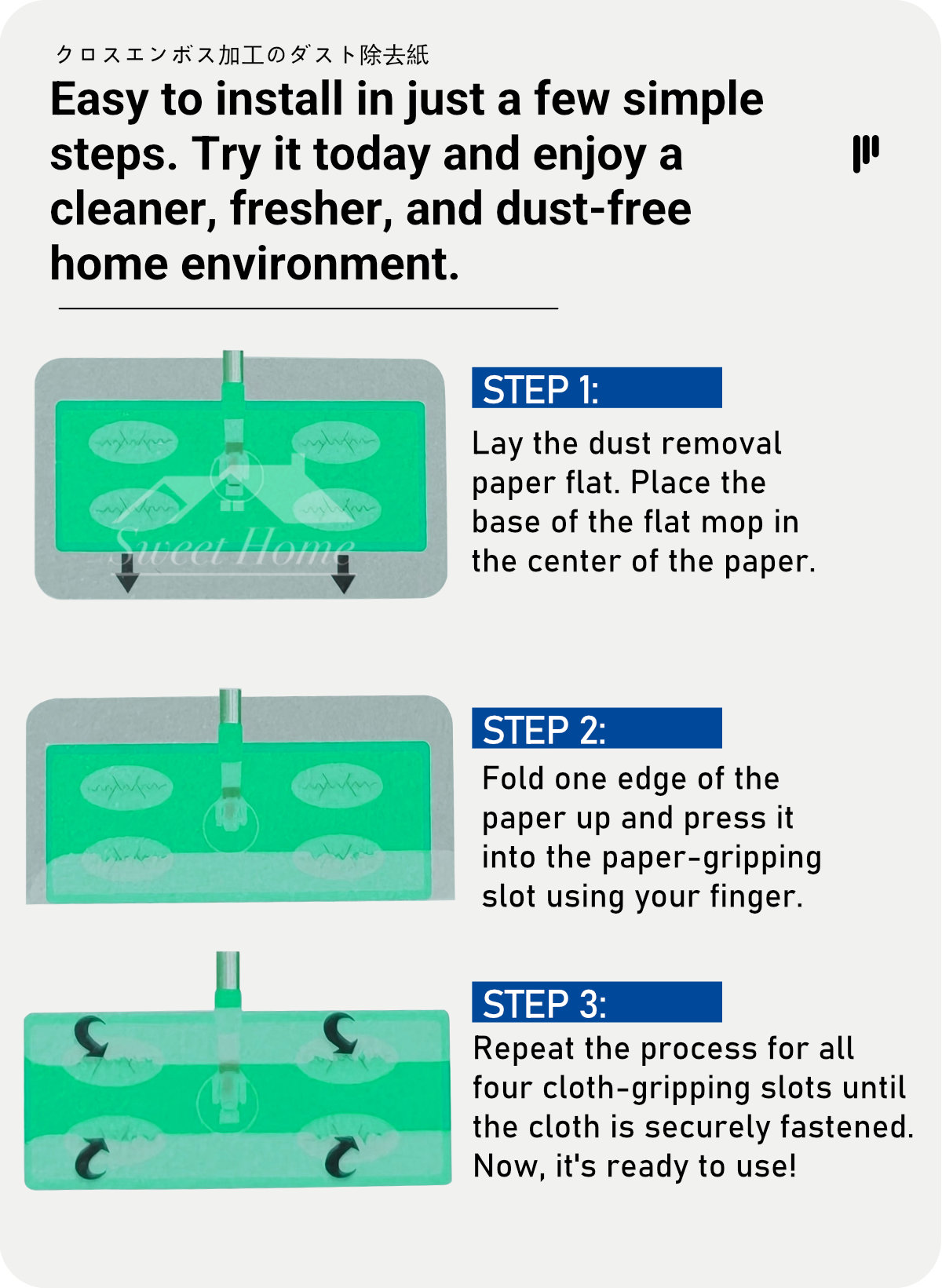 クロスエンボス加工のダスト除去紙

Easy to install in just a few simple steps. Try it today and enjoy a cleaner, fresher, and dust-free home environment.

Sweet Home

STEP 1:

Lay the dust removal paper flat. Place the base of the flat mop in the center of the paper.

STEP 2:

Fold one edge of the paper up and press it into the paper-gripping slot using your finger.

STEP 3:

Repeat the process for all four cloth-gripping slots until the cloth is securely fastened. Now, it's ready to use!